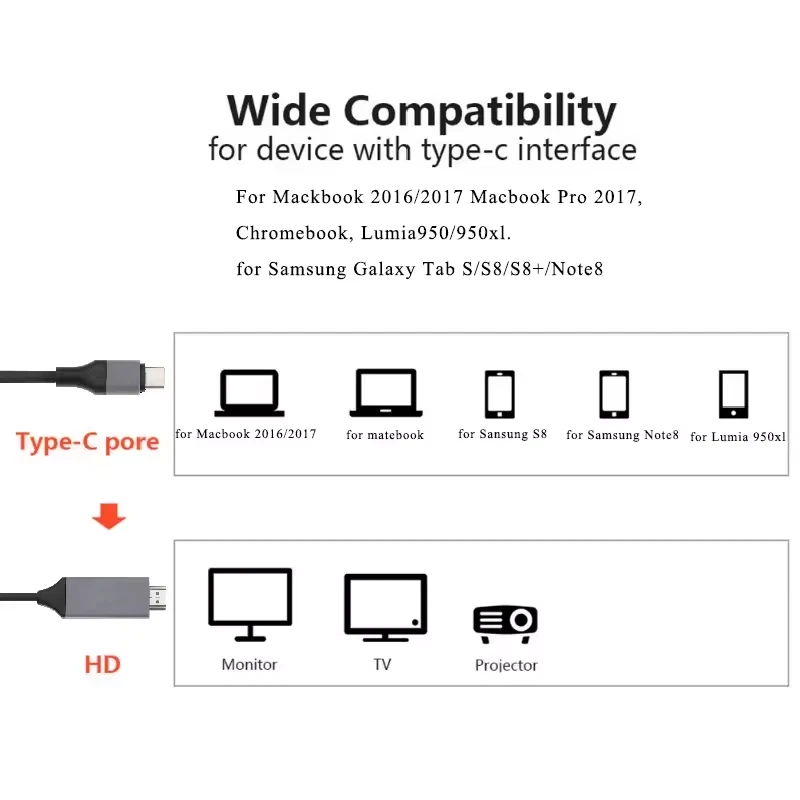 Wide Compatibility
for device with type-c interface

For Mackbook 2016/2017 Macbook Pro 2017,
Chromebook, Lumia950/950xl.
for Samsung Galaxy Tab S/S8/S8+/Note8

Type-C pore

for Macbook 2016/2017
for matebook
for Sansung S8
for Samsung Note8
for Lumia 950xl

HD

Monitor
TV
Projector